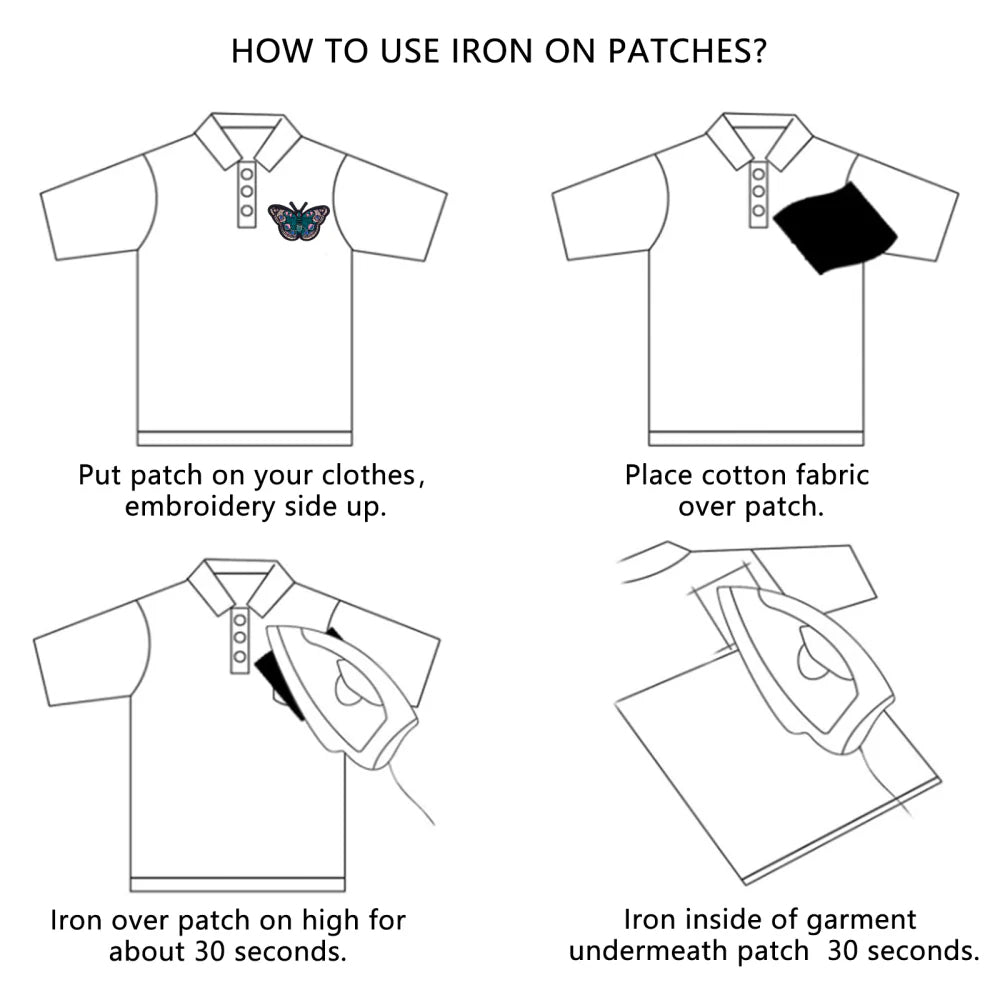 HOW TO USE IRON ON PATCHES?

Put patch on your clothes, embroidery side up.

Place cotton fabric over patch.

Iron over patch on high for about 30 seconds.

Iron inside of garment undermeath patch 30 seconds.